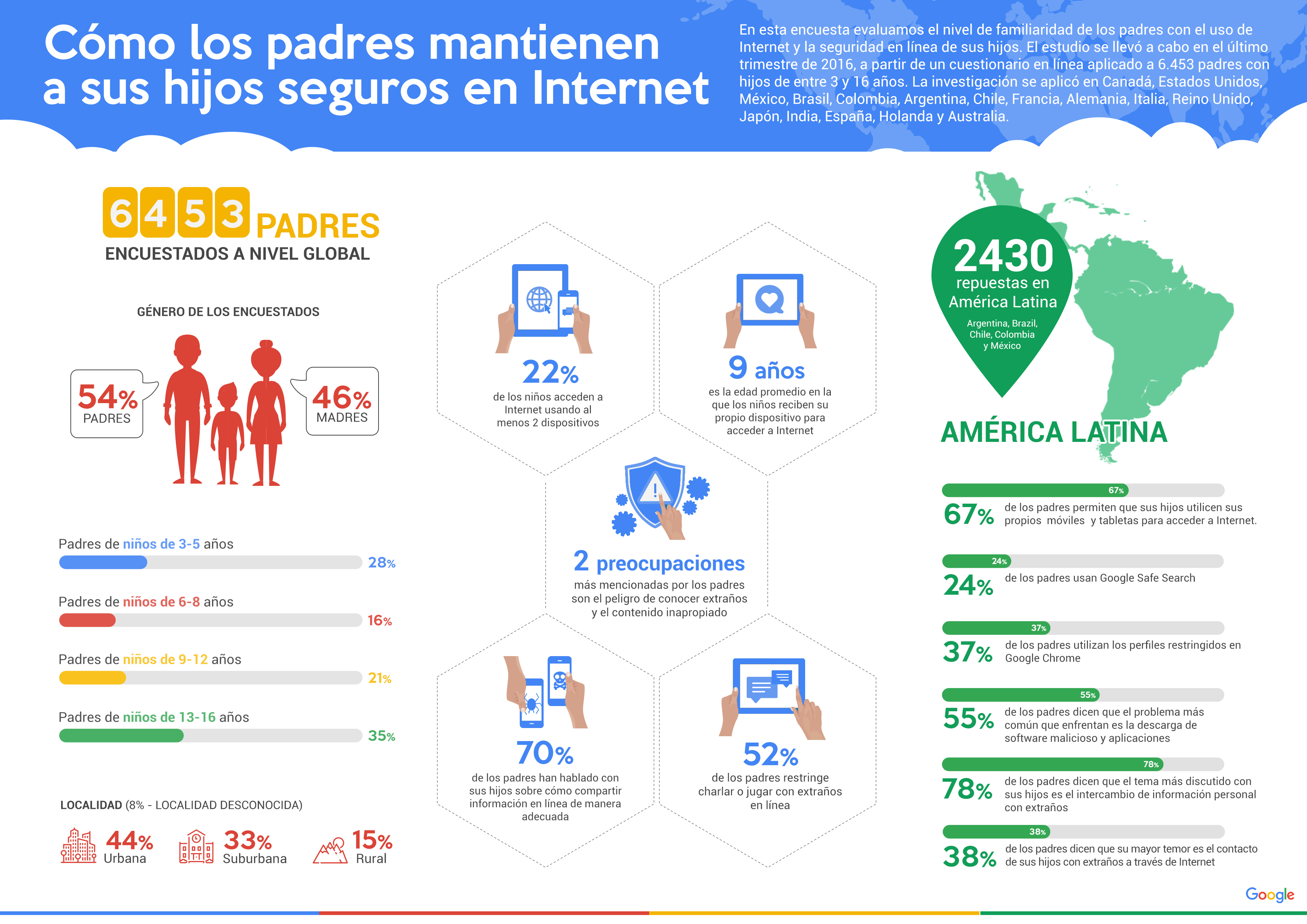 Cómo los padres mantienen a sus hijos seguros en Internet

En esta encuesta evaluamos el nivel de familiaridad de los padres con el uso de Internet y la seguridad en línea de sus hijos. El estudio se llevó a cabo en el último trimestre de 2016, a partir de un cuestionario en línea aplicado a 6.453 padres con hijos de entre 3 y 16 años. La investigación se aplicó en Canadá, Estados Unidos, México, Brasil, Colombia, Argentina, Chile, Francia, Alemania, Italia, Reino Unido, Japón, India, España, Holanda y Australia.

6453 PADRES
ENCUESTADOS A NIVEL GLOBAL

GÉNERO DE LOS ENCUESTADOS

54% PADRES

46% MADRES

Padres de niños de 3-5 años 28%

Padres de niños de 6-8 años 16%

Padres de niños de 9-12 años 21%

Padres de niños de 13-16 años 35%

LOCALIDAD (8% - LOCALIDAD DESCONOCIDA)

44% Urbana

33% Suburbana

15% Rural

22% de los niños acceden a Internet usando al menos 2 dispositivos

9 años es la edad promedio en la que los niños reciben su propio dispositivo para acceder a Internet

2 preocupaciones más mencionadas por los padres son el peligro de conocer extraños y el contenido inapropiado

70% de los padres han hablado con sus hijos sobre cómo compartir información en línea de manera adecuada

52% de los padres restringe charlar o jugar con extraños en línea

2430 repuestas en América Latina
Argentina, Brazil, Chile, Colombia y México

AMÉRICA LATINA

67%
67% de los padres permiten que sus hijos utilicen sus propios móviles y tabletas para acceder a Internet.

24%
24% de los padres usan Google Safe Search

37%
37% de los padres utilizan los perfiles restringidos en Google Chrome

55%
55% de los padres dicen que el problema más común que enfrentan es la descarga de software malicioso y aplicaciones

78%
78% de los padres dicen que el tema más discutido con sus hijos es el intercambio de información personal con extraños

38%
38% de los padres dicen que su mayor temor es el contacto de sus hijos con extraños a través de Internet

Google